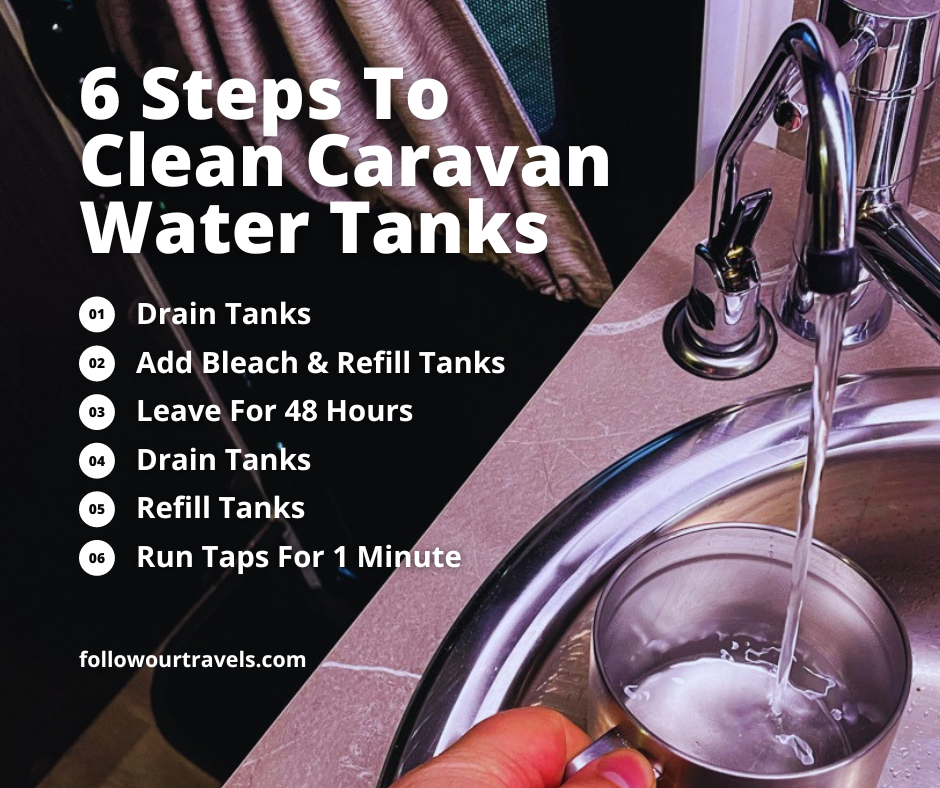 6 Steps To Clean Caravan Water Tanks

01 Drain Tanks
02 Add Bleach & Refill Tanks
03 Leave For 48 Hours
04 Drain Tanks
05 Refill Tanks
06 Run Taps For 1 Minute

followourtravels.com